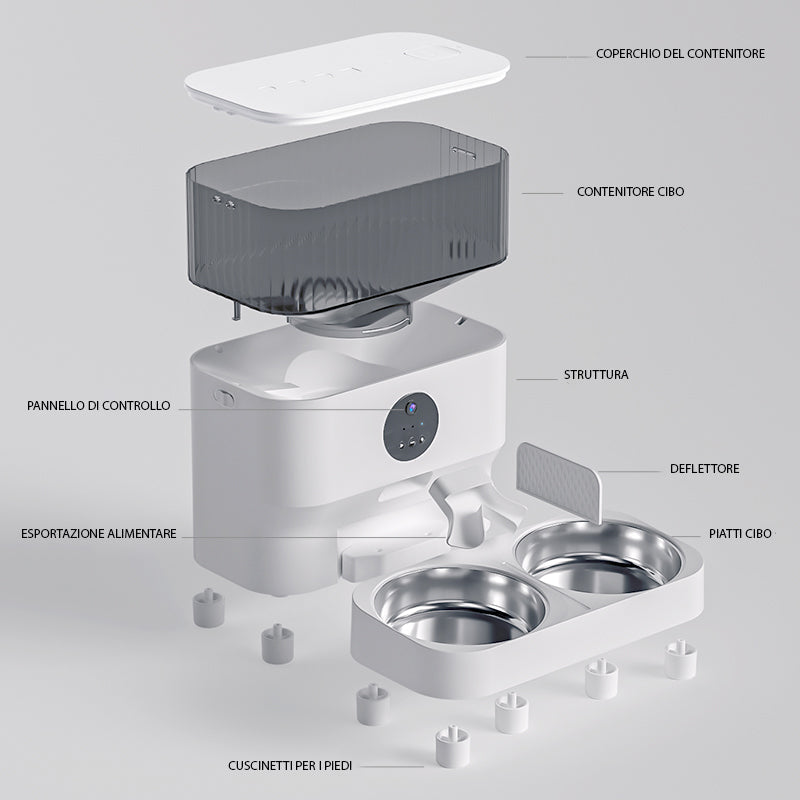 COPERCHIO DEL CONTENITORE

CONTENITORE CIBO

STRUTTURA

PANNELLO DI CONTROLLO

DEFLETTORE

ESPORTAZIONE ALIMENTARE

PIATTI CIBO

CUSCINETTI PER I PIEDI