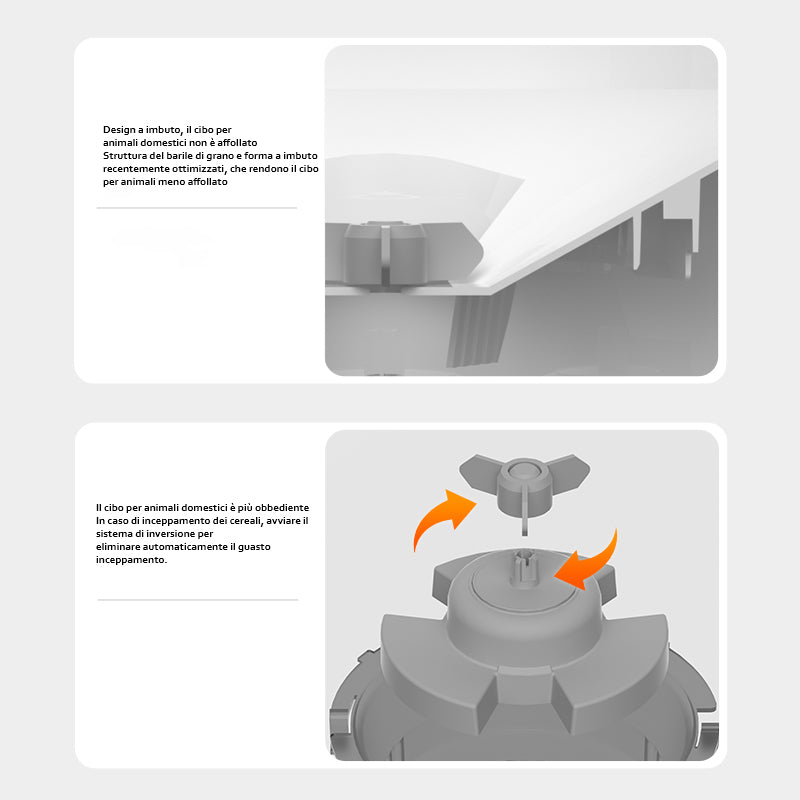 Design a imbuto, il cibo per animali domestici non è affollato
Struttura del barile di grano e forma a imbuto recentemente ottimizzati, che rendono il cibo per animali meno affollato

Il cibo per animali domestici è più obbediente
In caso di inceppamento dei cereali, avviare il sistema di inversione per eliminare automaticamente il guasto inceppamento.